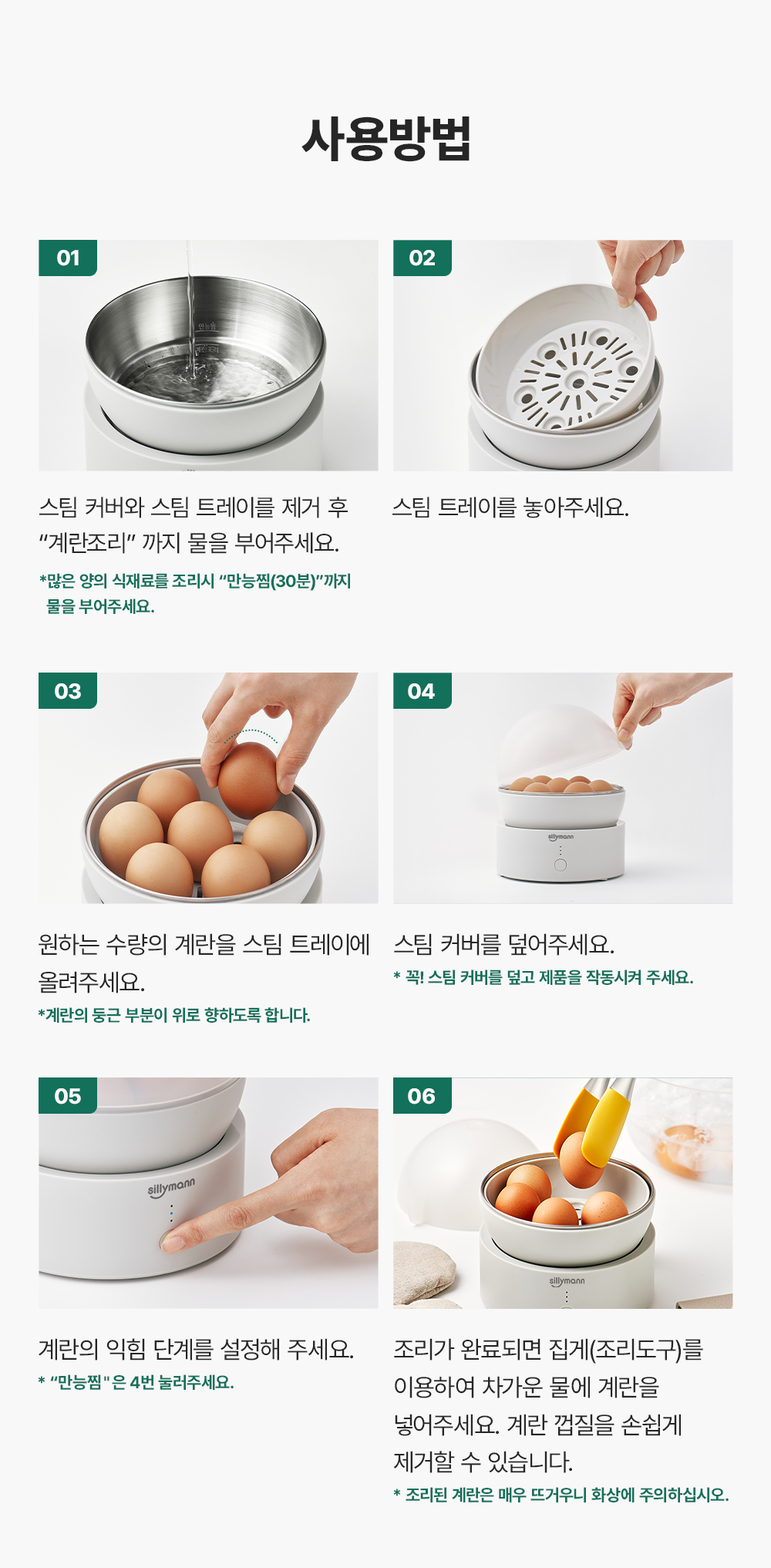 사용방법

01

만능찜

계란조리

스팀 커버와 스팀 트레이를 제거 후 "계란조리" 까지 물을 부어주세요.

*많은 양의 식재료를 조리시 "만능찜(30분)"까지 물을 부어주세요.

02

스팀 트레이를 놓아주세요.

03

원하는 수량의 계란을 스팀 트레이에 올려주세요.

*계란의 둥근 부분이 위로 향하도록 합니다.

04

sillymann

스팀 커버를 덮어주세요.

* 꼭! 스팀 커버를 덮고 제품을 작동시켜 주세요.

05

sillymann

계란의 익힘 단계를 설정해 주세요.

* "만능찜"은 4번 눌러주세요.

06

sillymann

조리가 완료되면 집게(조리도구)를 이용하여 차가운 물에 계란을 넣어주세요. 계란 껍질을 손쉽게 제거할 수 있습니다.

* 조리된 계란은 매우 뜨거우니 화상에 주의하십시오.