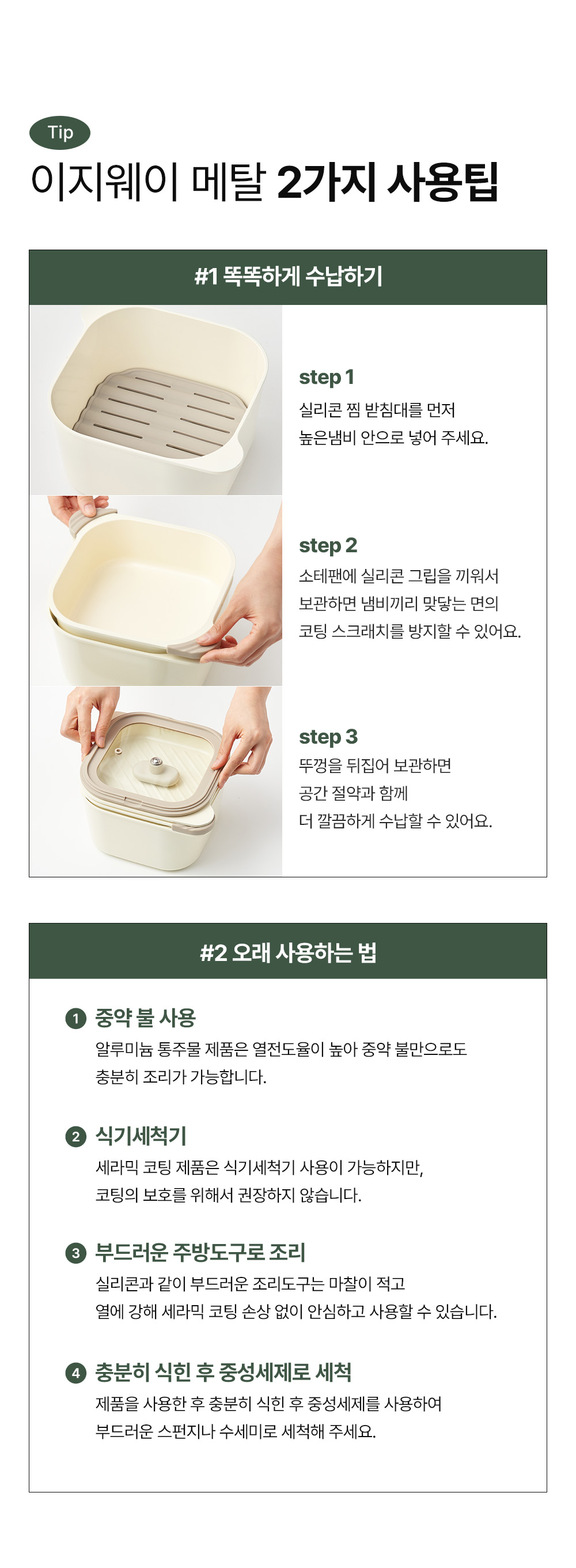 Tip

이지웨이 메탈 2가지 사용팁

#1 똑똑하게 수납하기

step 1
실리콘 찜 받침대를 먼저
높은냄비 안으로 넣어 주세요.

step 2
소테팬에 실리콘 그립을 끼워서
보관하면 냄비끼리 맞닿는 면의
코팅 스크래치를 방지할 수 있어요.

step 3
뚜껑을 뒤집어 보관하면
공간 절약과 함께
더 깔끔하게 수납할 수 있어요.

#2 오래 사용하는 법

1 중약 불 사용
알루미늄 통주물 제품은 열전도율이 높아 중약 불만으로도
충분히 조리가 가능합니다.

2 식기세척기
세라믹 코팅 제품은 식기세척기 사용이 가능하지만,
코팅의 보호를 위해서 권장하지 않습니다.

3 부드러운 주방도구로 조리
실리콘과 같이 부드러운 조리도구는 마찰이 적고
열에 강해 세라믹 코팅 손상 없이 안심하고 사용할 수 있습니다.

4 충분히 식힌 후 중성세제로 세척
제품을 사용한 후 충분히 식힌 후 중성세제를 사용하여
부드러운 스펀지나 수세미로 세척해 주세요.